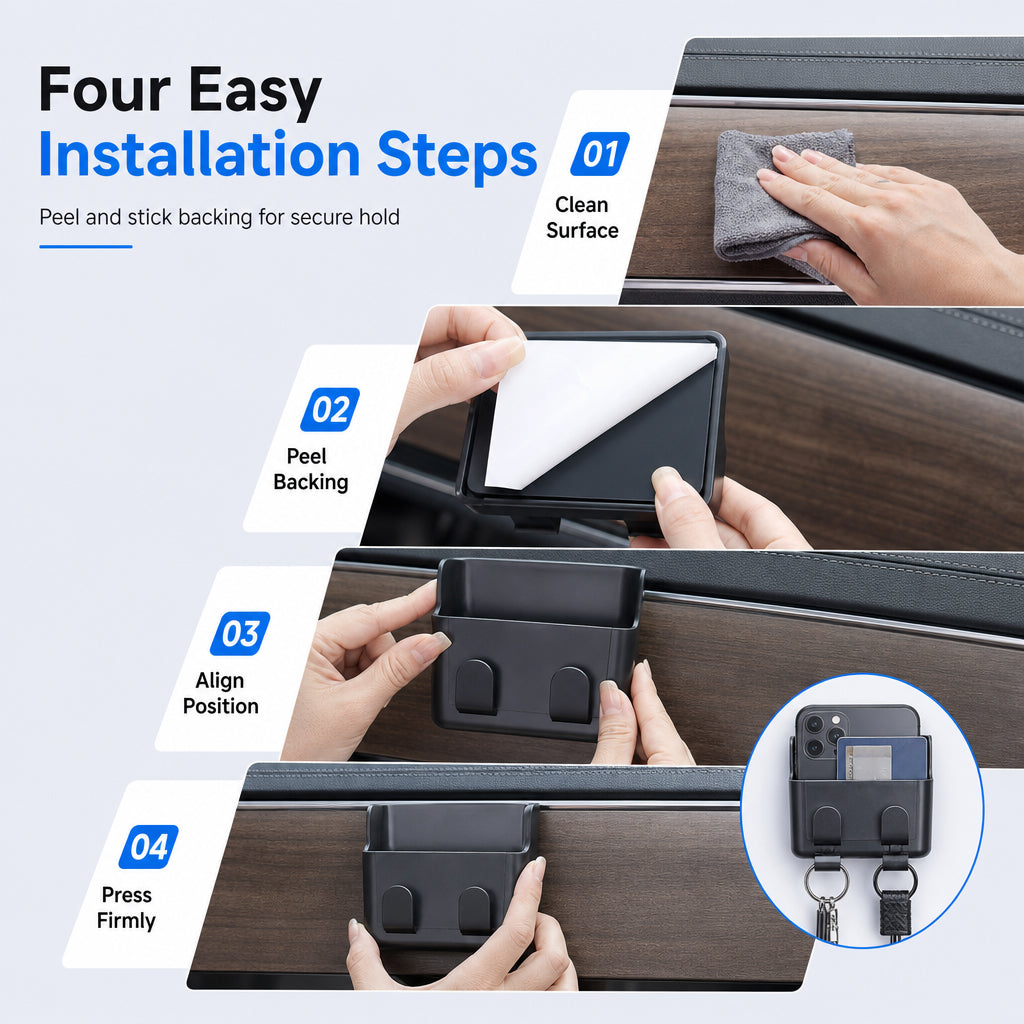 Four Easy
Installation Steps

Peel and stick backing for secure hold

01
Clean Surface

02
Peel Backing

03
Align Position

04
Press Firmly