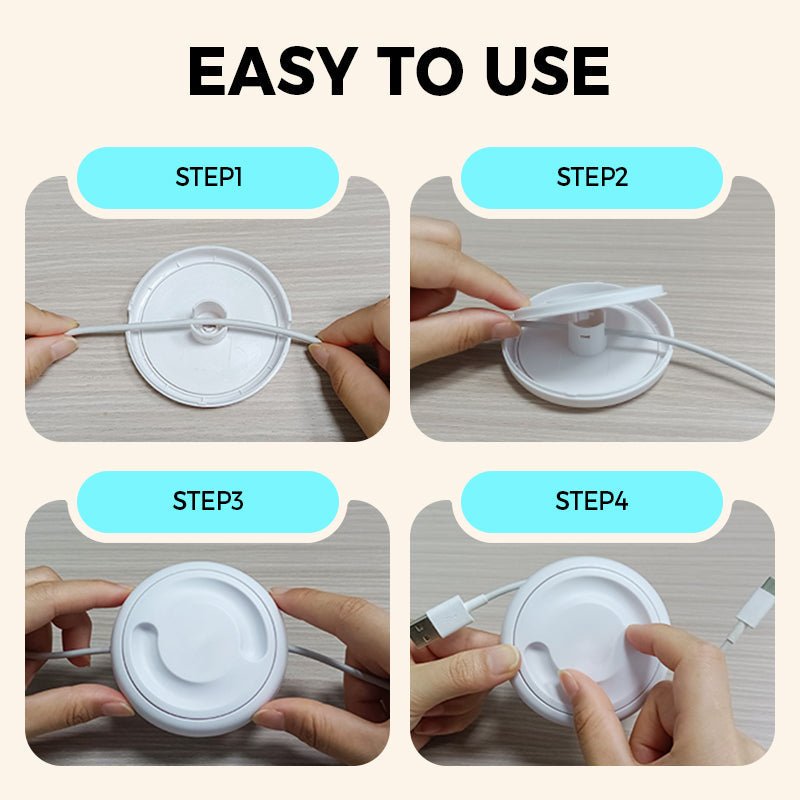 EASY TO USE

STEP1

STEP2

STEP3

STEP4